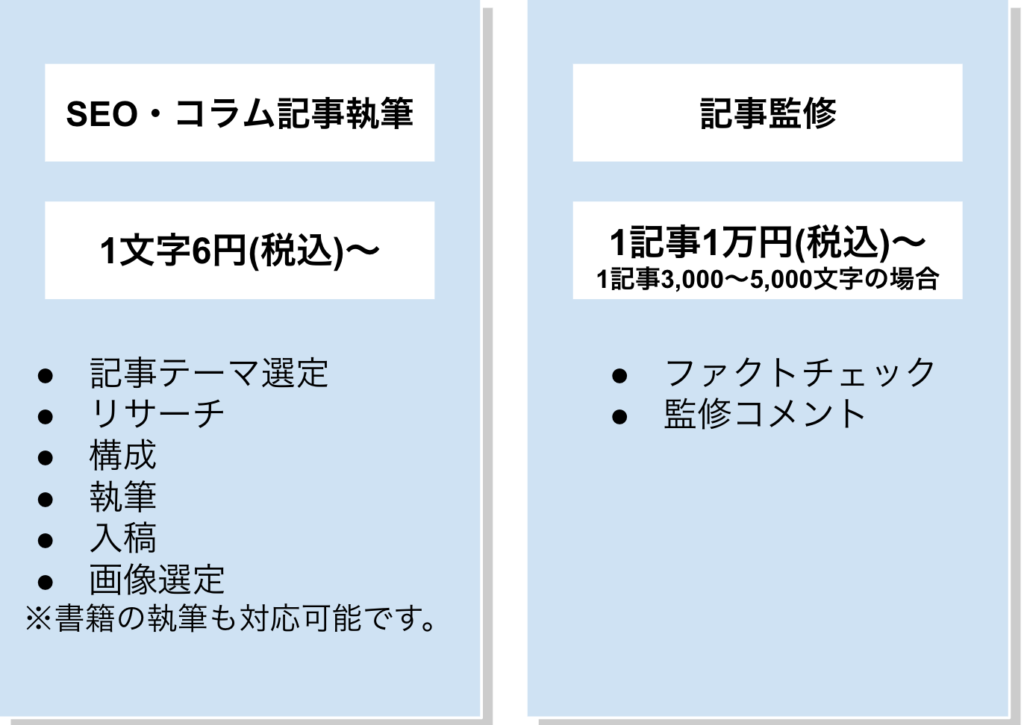 SEO・コラム記事執筆

1文字6円(税込)〜

• 記事テーマ選定
• リサーチ
• 構成
• 執筆
• 入稿
• 画像選定
※書籍の執筆も対応可能です。

記事監修

1記事1万円(税込)〜
1記事3,000〜5,000文字の場合

• ファクトチェック
• 監修コメント